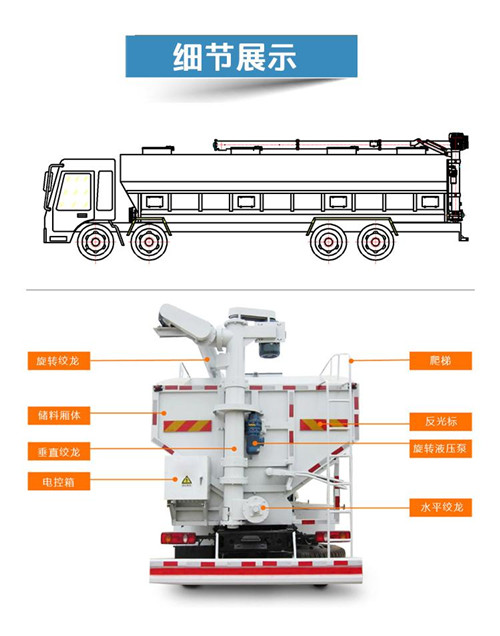 细节展示

旋转绞龙

储料厢体

垂直绞龙

电控箱

爬梯

反光标

旋转液压泵

水平绞龙